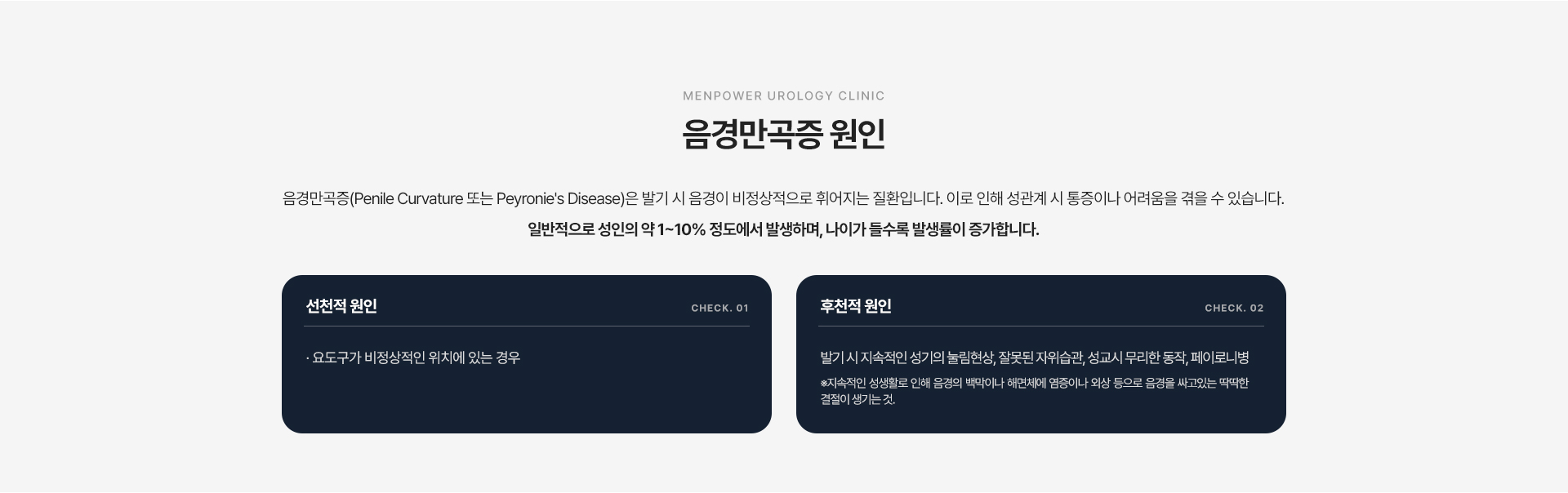 MENPOWER UROLOGY CLINIC

음경만곡증 원인

음경만곡증(Penile Curvature 또는 Peyronie's Disease)은 발기 시 음경이 비정상적으로 휘어지는 질환입니다. 이로 인해 성관계 시 통증이나 어려움을 겪을 수 있습니다.

일반적으로 성인의 약 1~10% 정도에서 발생하며, 나이가 들수록 발생률이 증가합니다.

선천적 원인

CHECK. 01

· 요도구가 비정상적인 위치에 있는 경우

후천적 원인

CHECK. 02

발기 시 지속적인 성기의 눌림현상, 잘못된 자위습관, 성교시 무리한 동작, 페이로니병

※지속적인 성생활로 인해 음경의 백막이나 해면체에 염증이나 외상 등으로 음경을 싸고있는 딱딱한 결절이 생기는 것.